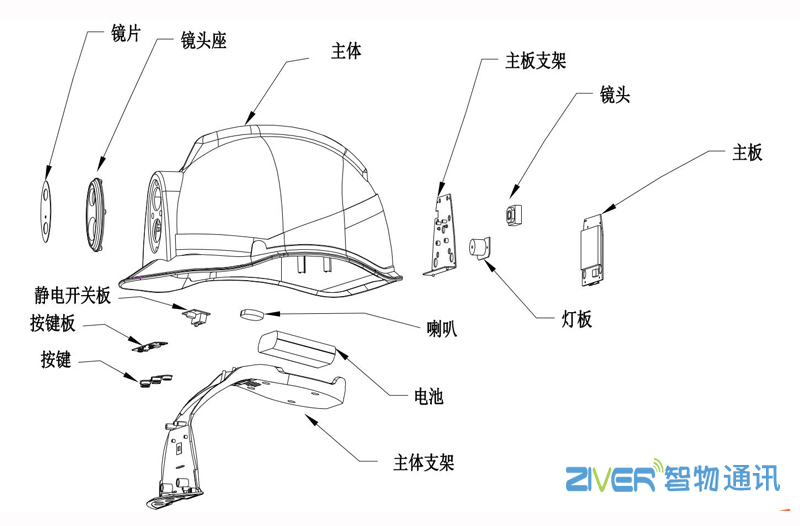 镜片
镜头座
主体
主板支架
镜头
主板
静电开关板
按键板
按键
喇叭
灯板
电池
主体支架
ZIVER 智物通讯